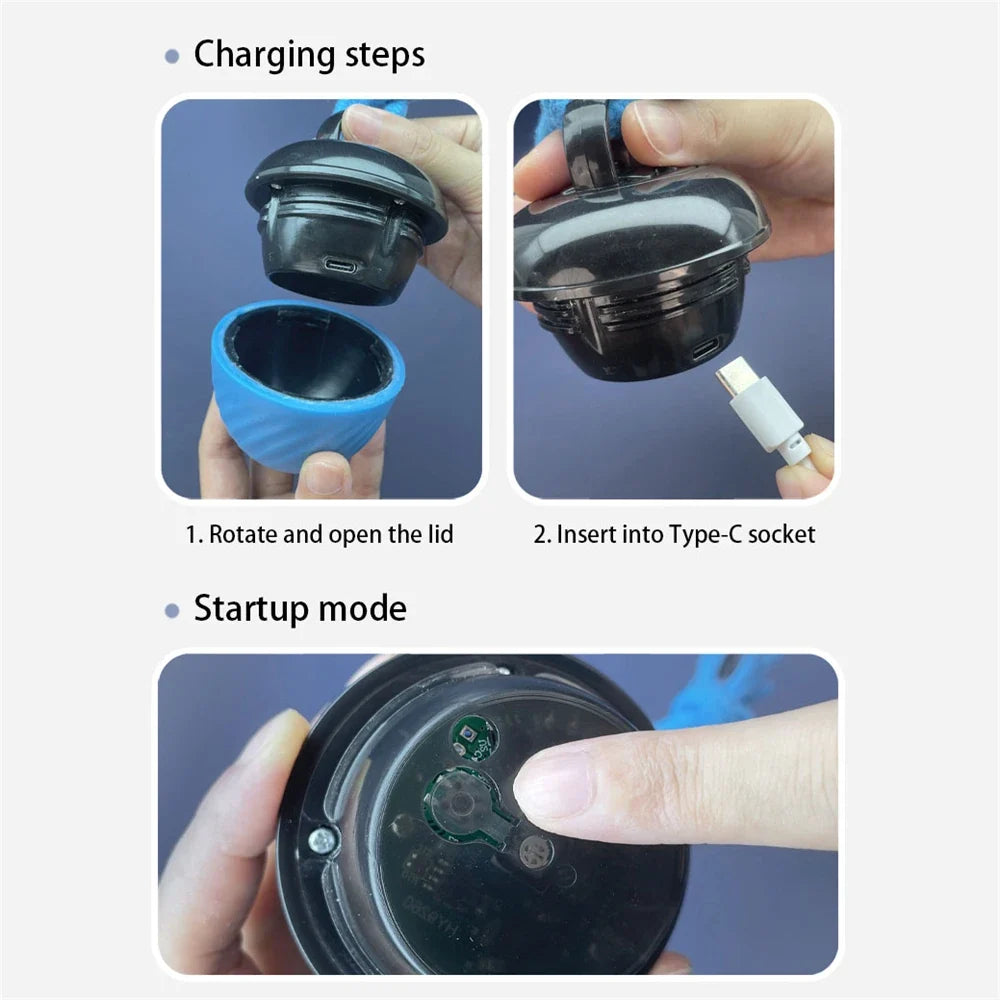 Charging steps

1. Rotate and open the lid

2. Insert into Type-C socket

Startup mode