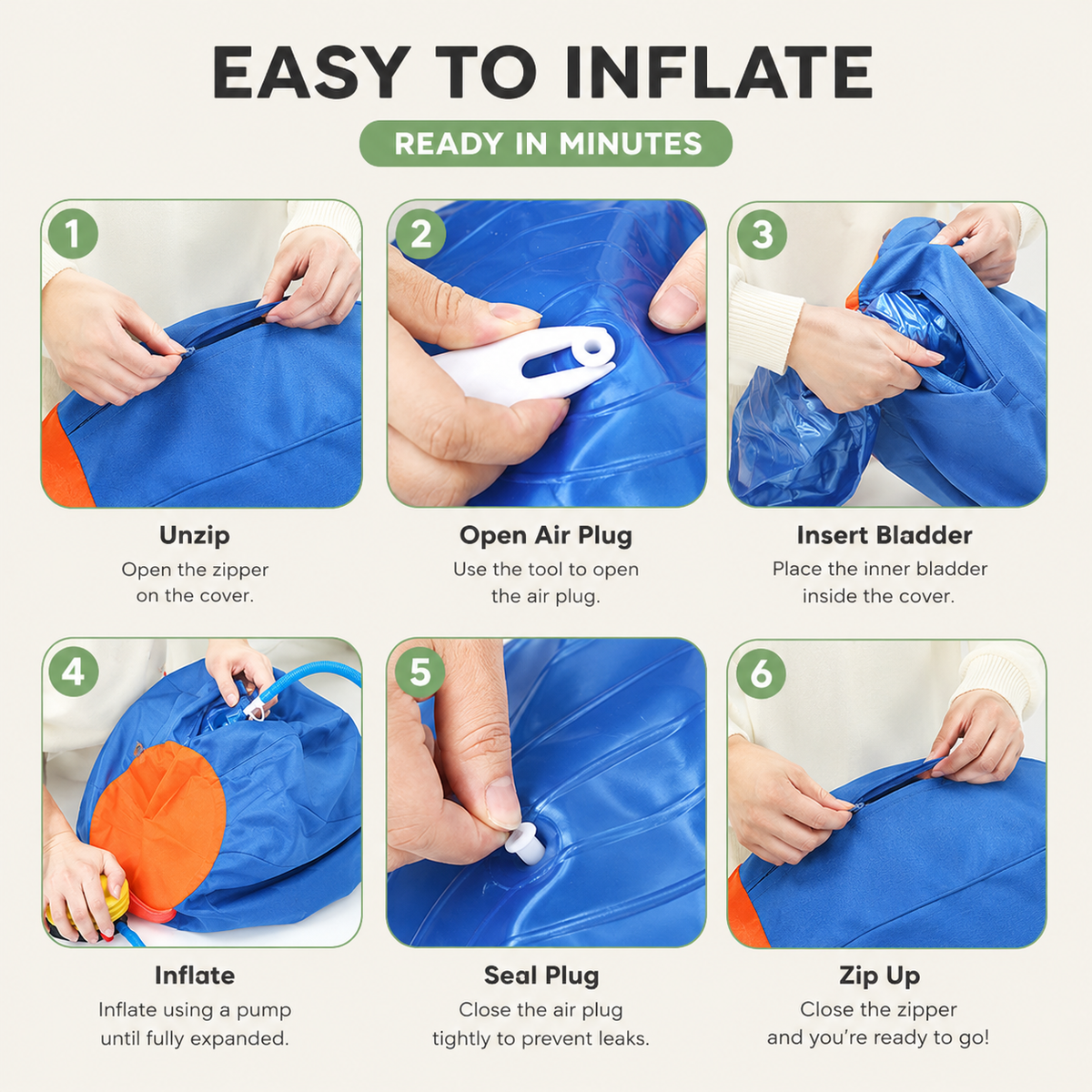 EASY TO INFLATE

READY IN MINUTES

1

Unzip

Open the zipper on the cover.

2

Open Air Plug

Use the tool to open the air plug.

3

Insert Bladder

Place the inner bladder inside the cover.

4

Inflate

Inflate using a pump until fully expanded.

5

Seal Plug

Close the air plug tightly to prevent leaks.

6

Zip Up

Close the zipper and you're ready to go!